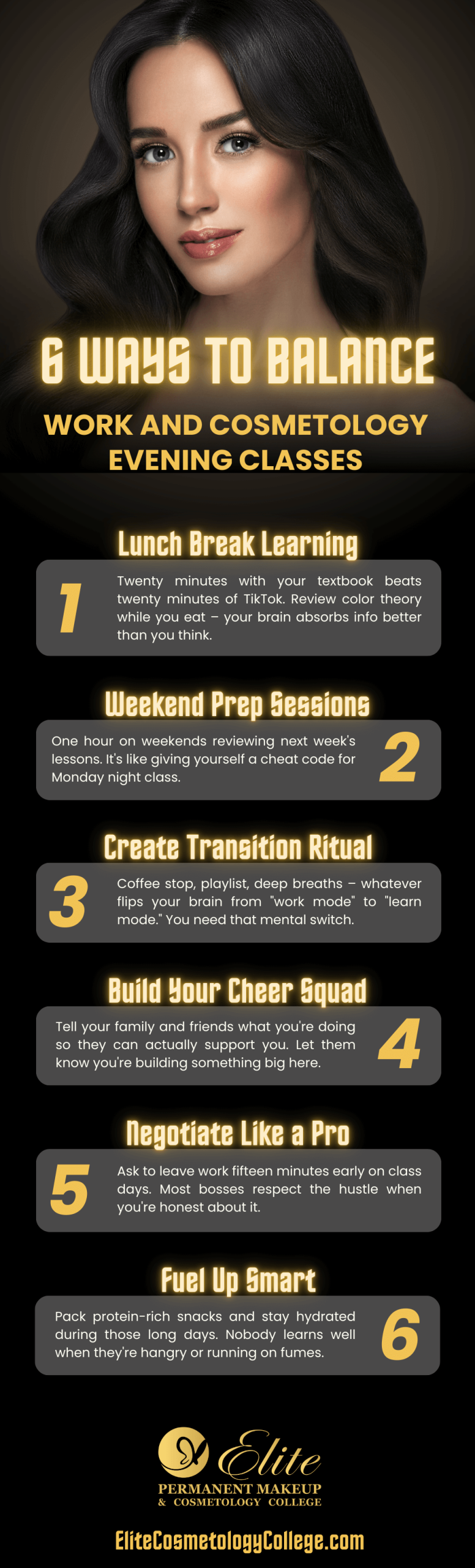 6 WAYS TO BALANCE

WORK AND COSMETOLOGY EVENING CLASSES

Lunch Break Learning

1

Twenty minutes with your textbook beats twenty minutes of TikTok. Review color theory while you eat – your brain absorbs info better than you think.

Weekend Prep Sessions

One hour on weekends reviewing next week's lessons. It's like giving yourself a cheat code for Monday night class.

2

Create Transition Ritual

3

Coffee stop, playlist, deep breaths – whatever flips your brain from "work mode" to "learn mode." You need that mental switch.

Build Your Cheer Squad

Tell your family and friends what you're doing so they can actually support you. Let them know you're building something big here.

4

Negotiate Like a Pro

5

Ask to leave work fifteen minutes early on class days. Most bosses respect the hustle when you're honest about it.

Fuel Up Smart

Pack protein-rich snacks and stay hydrated during those long days. Nobody learns well when they're hangry or running on fumes.

6

Elite
PERMANENT MAKEUP
& COSMETOLOGY COLLEGE

EliteCosmetologyCollege.com